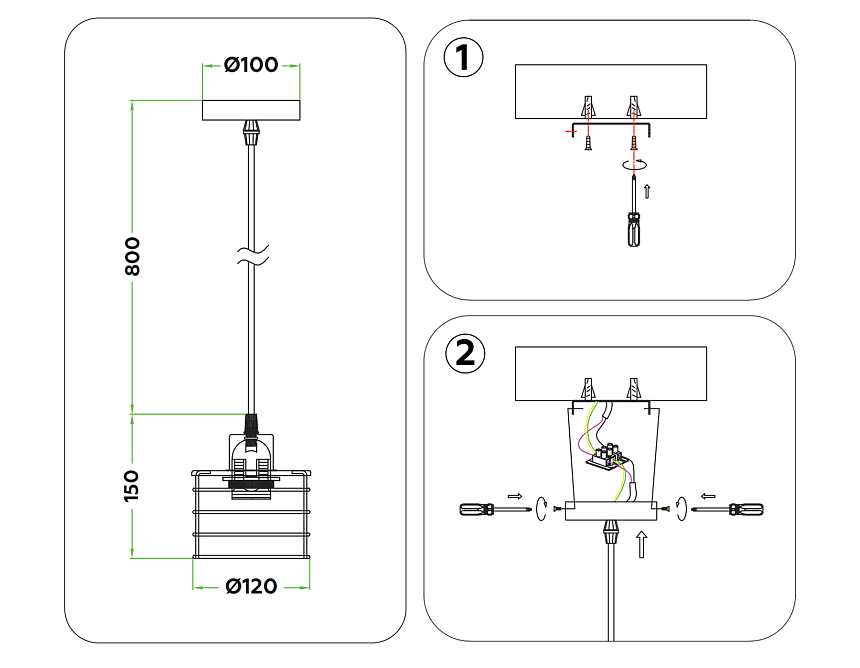 Ø100
800
150
Ø120
1
2